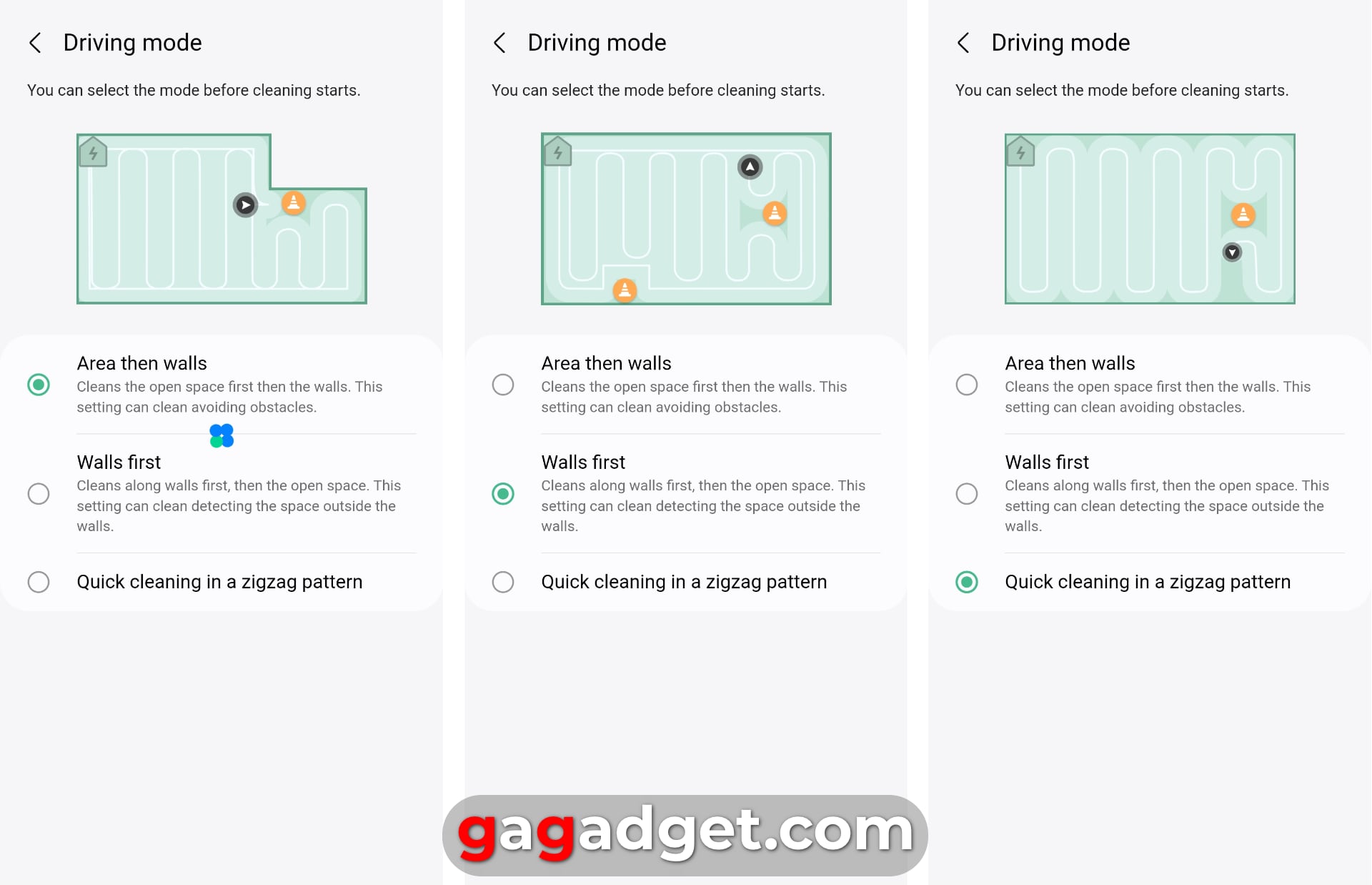 Driving mode

You can select the mode before cleaning starts.

Area then walls
Cleans the open space first then the walls. This setting can clean avoiding obstacles.

Walls first
Cleans along walls first, then the open space. This setting can clean detecting the space outside the walls.

Quick cleaning in a zigzag pattern

Driving mode

You can select the mode before cleaning starts.

Area then walls
Cleans the open space first then the walls. This setting can clean avoiding obstacles.

Walls first
Cleans along walls first, then the open space. This setting can clean detecting the space outside the walls.

Quick cleaning in a zigzag pattern

Driving mode

You can select the mode before cleaning starts.

Area then walls
Cleans the open space first then the walls. This setting can clean avoiding obstacles.

Walls first
Cleans along walls first, then the open space. This setting can clean detecting the space outside the walls.

Quick cleaning in a zigzag pattern

gagadget.com